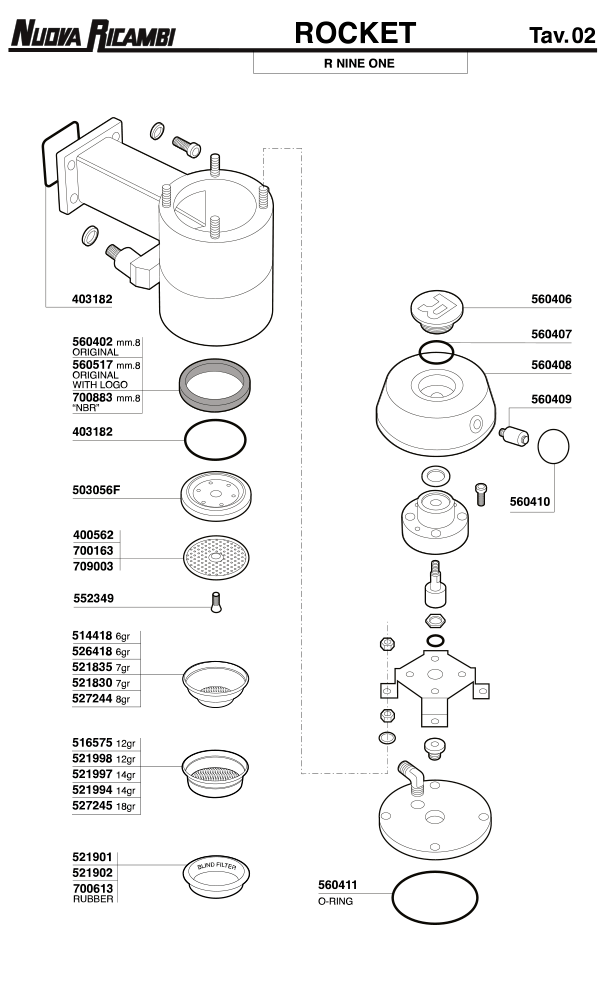 NUOVA RICAMBI

ROCKET

Tav. 02

R NINE ONE

403182

560402 mm.8
ORIGINAL
560517 mm.8
ORIGINAL
WITH LOGO
700883 mm.8
"NBR"

403182

503056F

400562
700163
709003

552349

514418 6gr
526418 6gr
521835 7gr
521830 7gr
527244 8gr

516575 12gr
521998 12gr
521997 14gr
521994 14gr
527245 18gr

521901
521902
700613
RUBBER

BLIND FILTER

560406

560407

560408

560409

560410

560411
O-RING