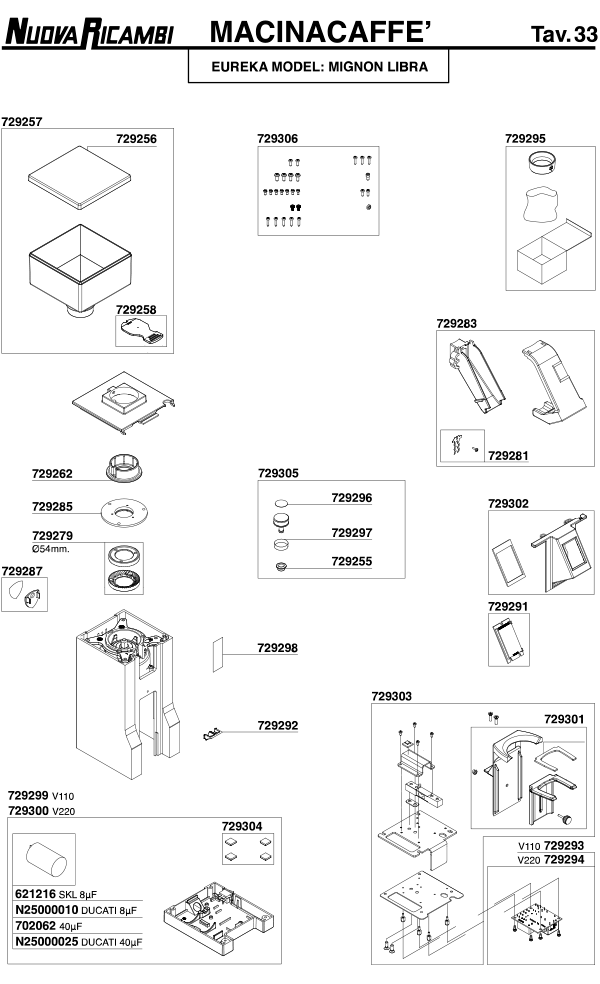 NUOVA RICAMBI MACINACAFFE' Tav. 33

EUREKA MODEL: MIGNON LIBRA

729257

729256

729258

729306

729295

729283

729281

729262

729285

729279
Ø54mm.

729287

729305

729296

729297

729255

729302

729291

729298

729292

729303

729301

729299 V110
729300 V220

729304

621216 SKL 8µF
N25000010 DUCATI 8µF
702062 40µF
N25000025 DUCATI 40µF

V110 729293
V220 729294