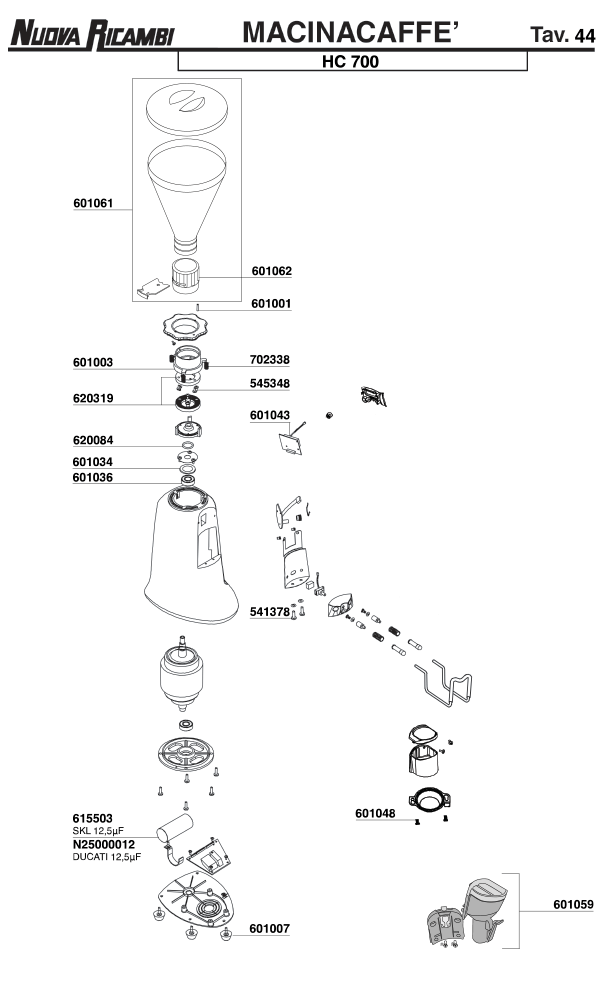 NUOVA RICAMBI MACINACAFFE' Tav. 44

HC 700

601061

601062

601001

601003

702338

545348

620319

601043

620084

601034

601036

541378

615503
SKL 12,5μF
N25000012
DUCATI 12,5μF

601048

601007

601059